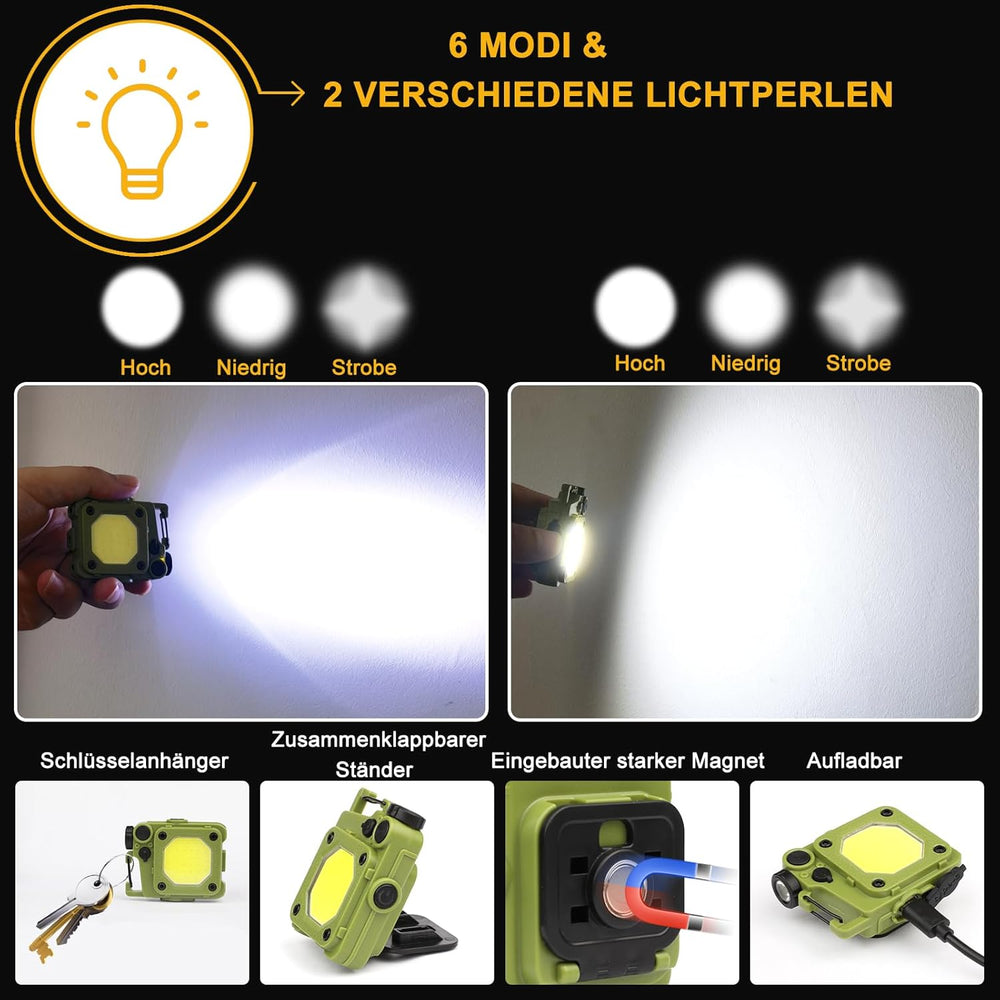 6 MODI &
2 VERSCHIEDENE LICHTPERLEN

Hoch
Niedrig
Strobe

Hoch
Niedrig
Strobe

Schlüsselanhänger

Zusammenklappbarer Ständer

Eingebauter starker Magnet

Aufladbar